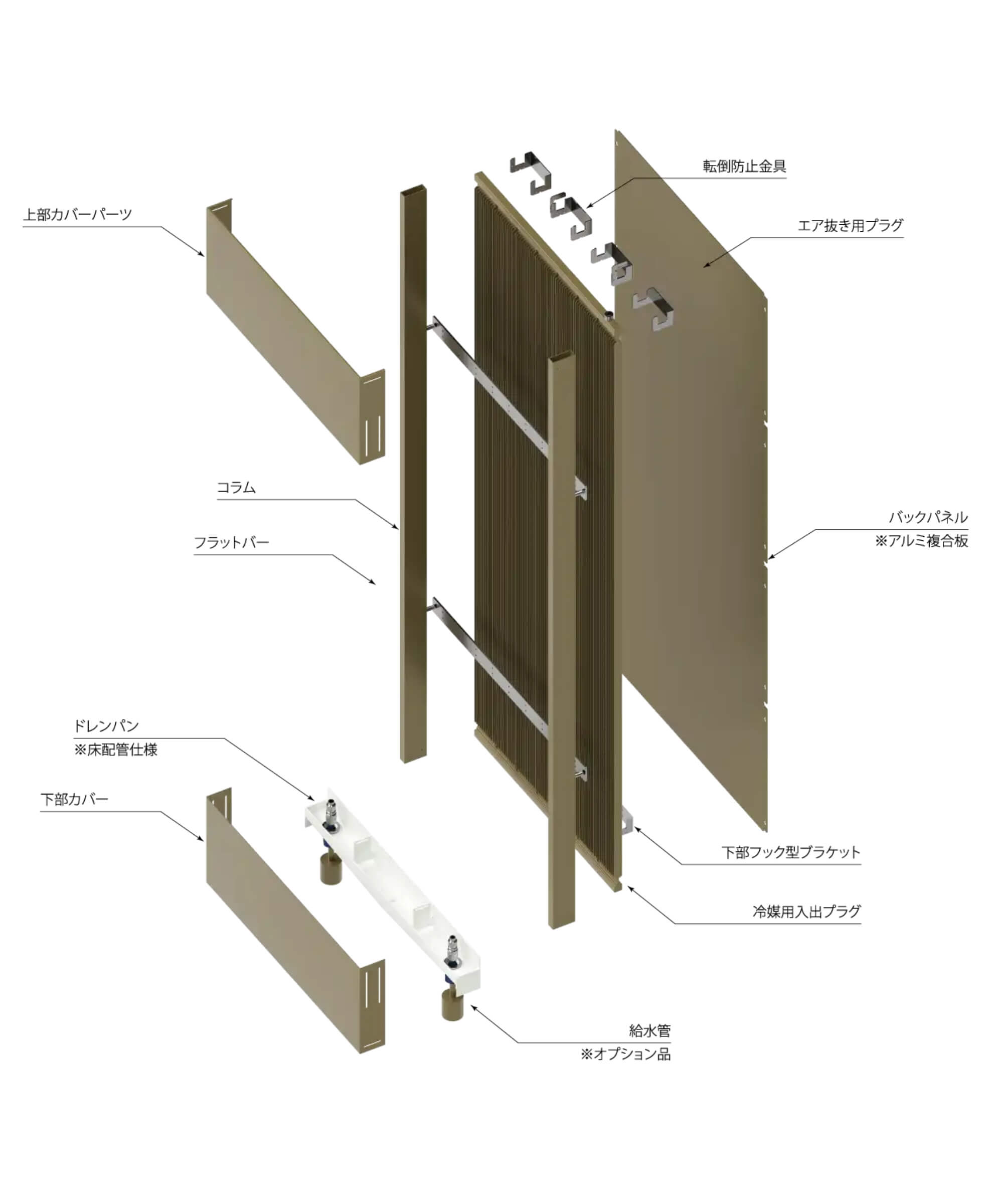 転倒防止金具

上部カバーパーツ

エア抜き用プラグ

コラム

フラットバー

バックパネル
※アルミ複合板

ドレンパン
※床配管仕様

下部カバー

下部フック型ブラケット

冷媒用入出プラグ

給水管
※オプション品